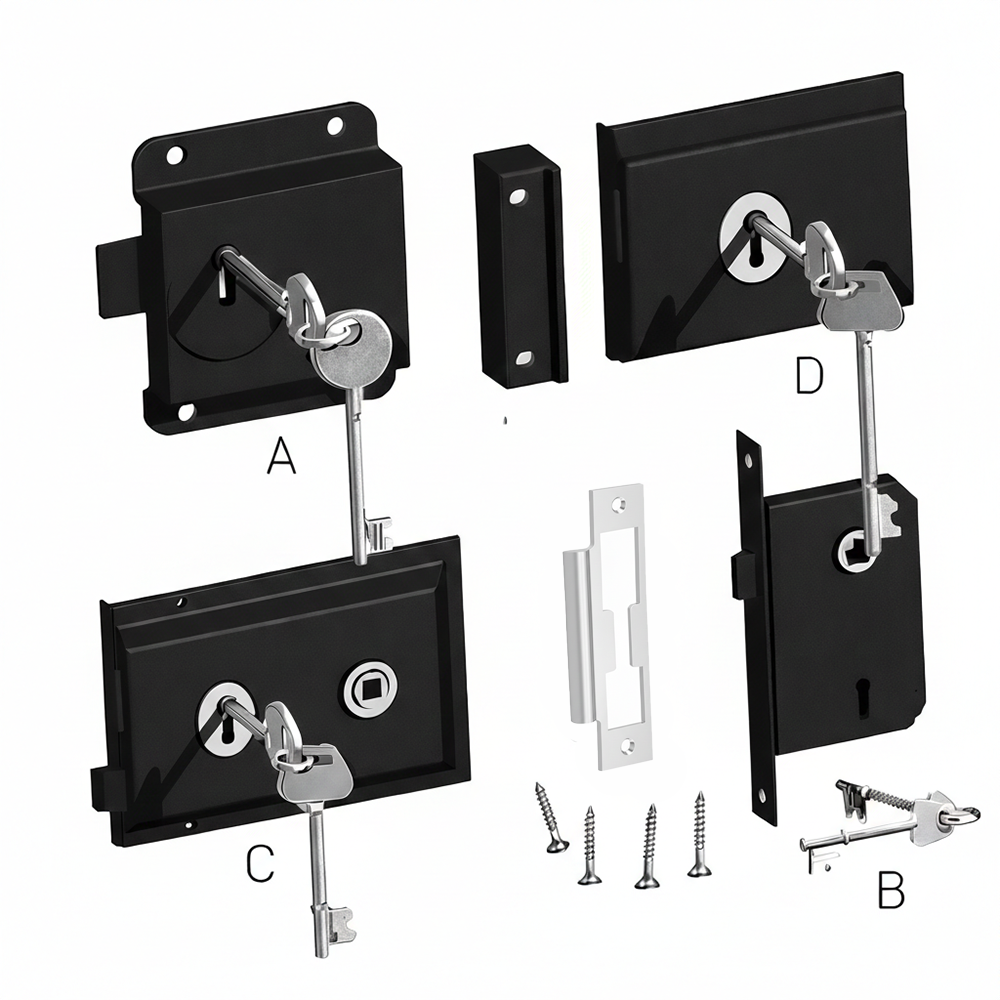 A

D

C

B